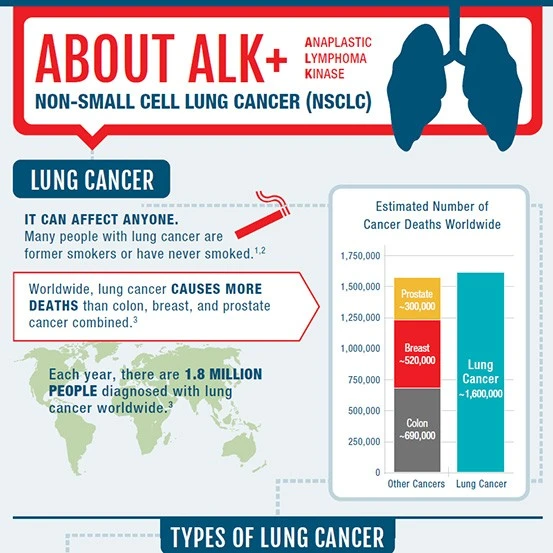 ABOUT ALK+ ANAPLASTIC LYMPHOMA KINASE

NON-SMALL CELL LUNG CANCER (NSCLC)

LUNG CANCER

IT CAN AFFECT ANYONE.
Many people with lung cancer are former smokers or have never smoked.$^{1,2}$

Worldwide, lung cancer CAUSES MORE DEATHS than colon, breast, and prostate cancer combined.$^{3}$

Each year, there are 1.8 MILLION PEOPLE diagnosed with lung cancer worldwide.$^{3}$

Estimated Number of Cancer Deaths Worldwide

1,750,000
1,500,000
1,250,000
1,000,000
750,000
500,000
250,000
0

Prostate ~300,000
Breast ~520,000
Colon ~690,000
Lung Cancer ~1,600,000

Other Cancers
Lung Cancer

TYPES OF LUNG CANCER